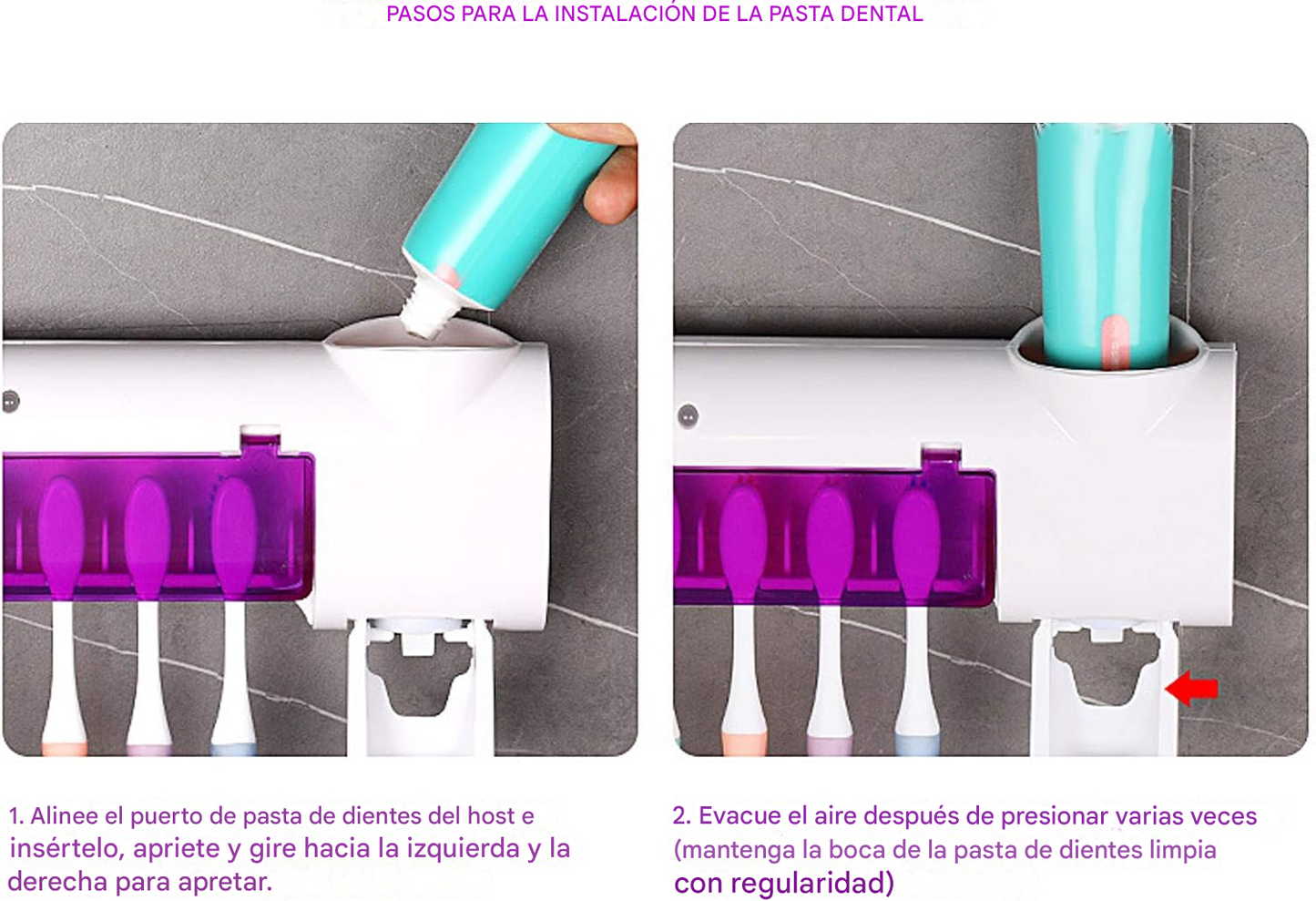 PASOS PARA LA INSTALACIÓN DE LA PASTA DENTAL

1. Alinee el puerto de pasta de dientes del host e insértelo, apriete y gire hacia la izquierda y la derecha para apretar.

2. Evacue el aire después de presionar varias veces (mantenga la boca de la pasta de dientes limpia con regularidad)